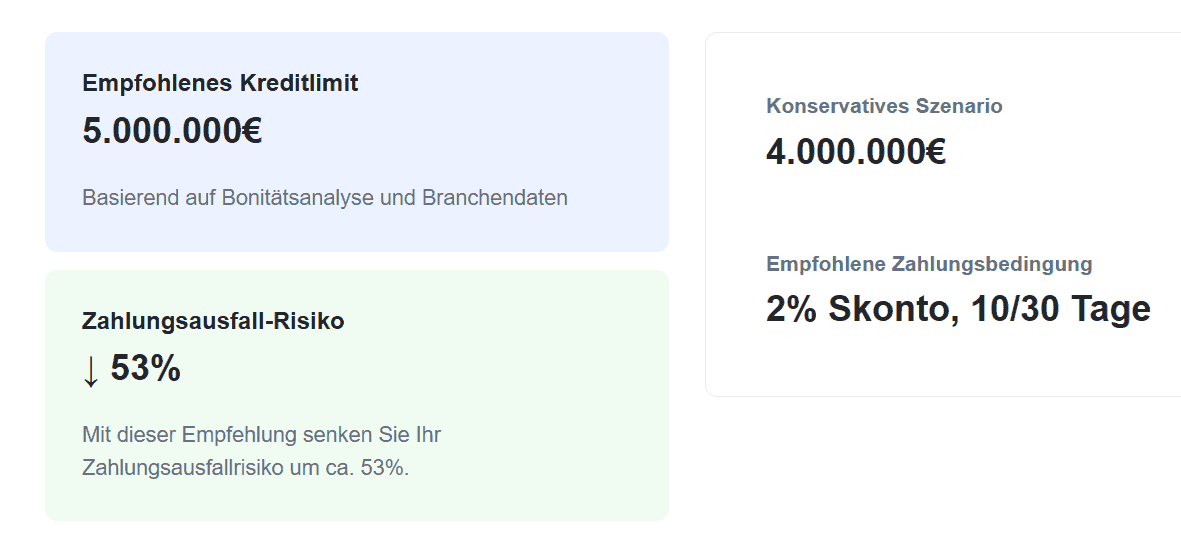 Empfohlenes Kreditlimit
5.000.000€

Basierend auf Bonitätsanalyse und Branchendaten

Zahlungsausfall-Risiko
↓ 53%

Mit dieser Empfehlung senken Sie Ihr Zahlungsausfallrisiko um ca. 53%.

Konservatives Szenario
4.000.000€

Empfohlene Zahlungsbedingung
2% Skonto, 10/30 Tage